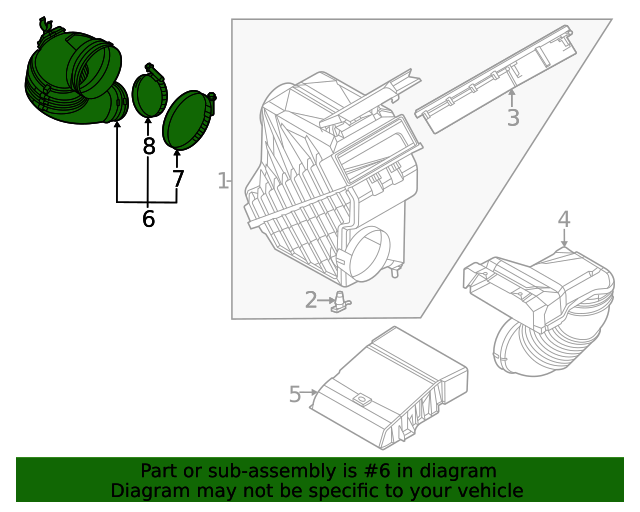 8
7
6
1
3
4
2
5

Part or sub-assembly is #6 in diagram
Diagram may not be specific to your vehicle