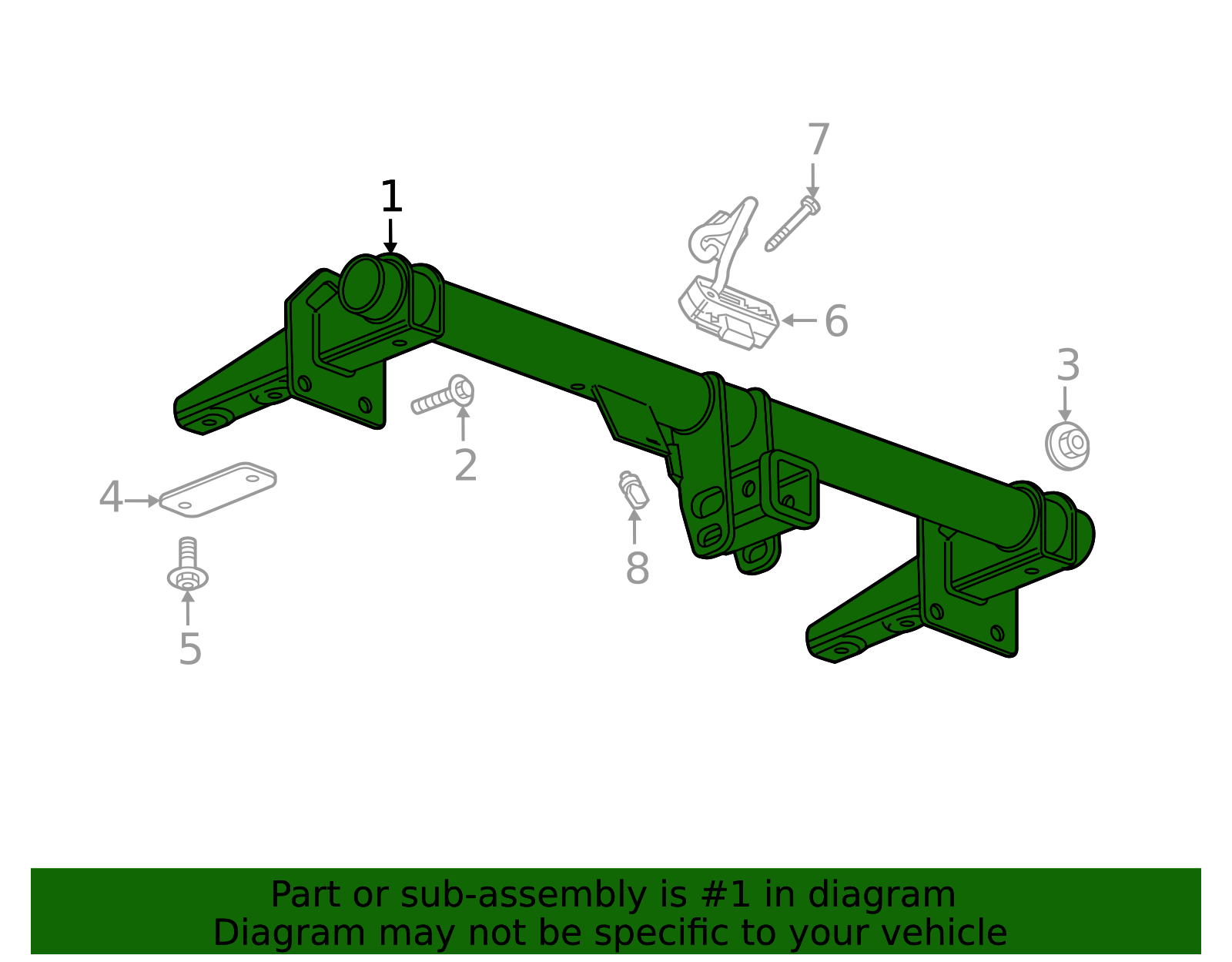 7
1
6
3
2
4
8
5

Part or sub-assembly is #1 in diagram
Diagram may not be specific to your vehicle