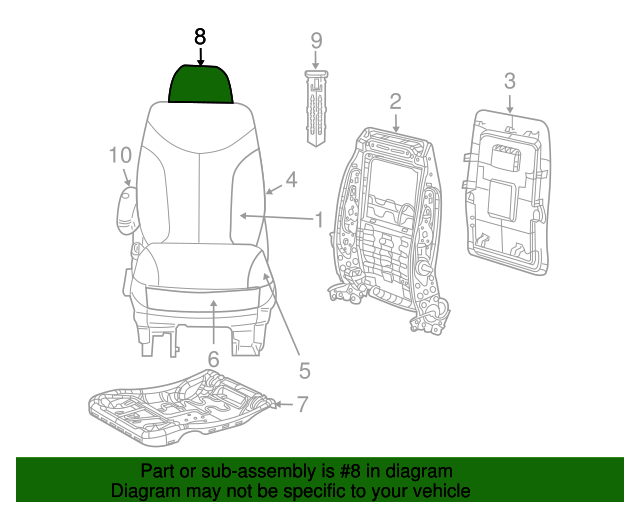 8
9
3
2
10
4
1
6
5
7

Part or sub-assembly is #8 in diagram
Diagram may not be specific to your vehicle