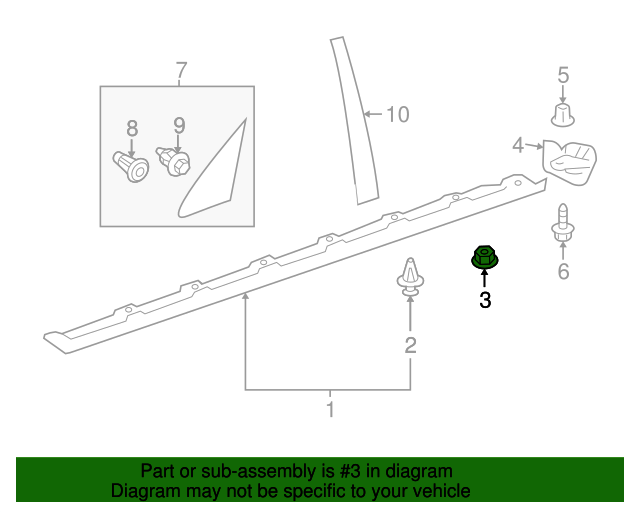 7
8
9
10
5
4
6
3
2
1

Part or sub-assembly is #3 in diagram
Diagram may not be specific to your vehicle