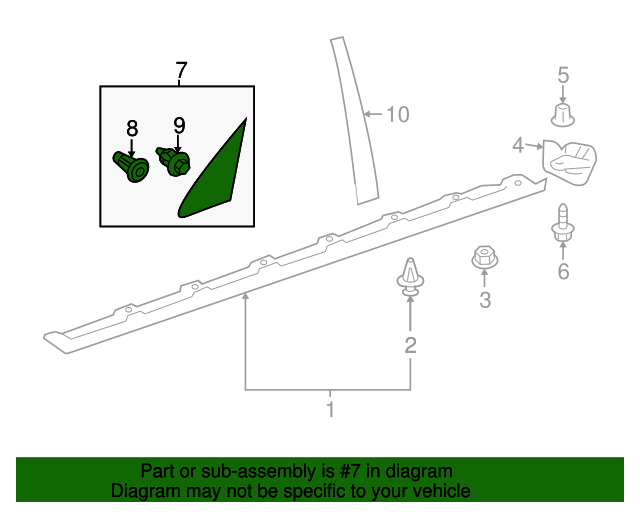 7
8
9
10
5
4
6
3
2
1

Part or sub-assembly is #7 in diagram
Diagram may not be specific to your vehicle