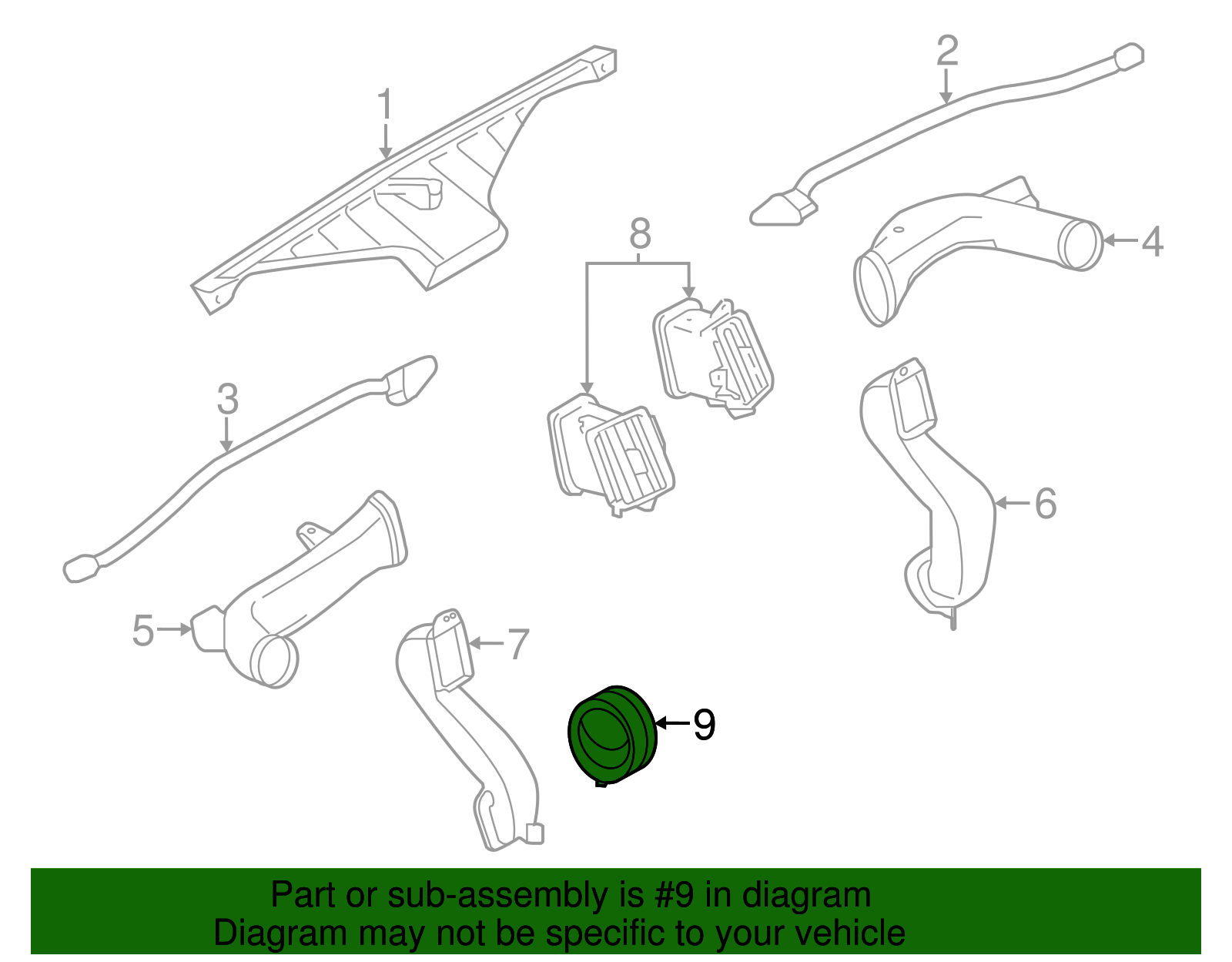 1
2
8
4
3
6
5
7
9

Part or sub-assembly is #9 in diagram
Diagram may not be specific to your vehicle