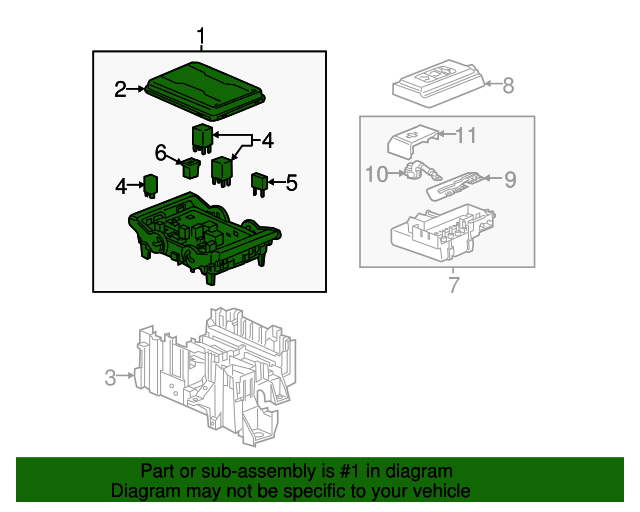 1
2
4
6
4
5
8
11
10
9
7
3

Part or sub-assembly is #1 in diagram
Diagram may not be specific to your vehicle