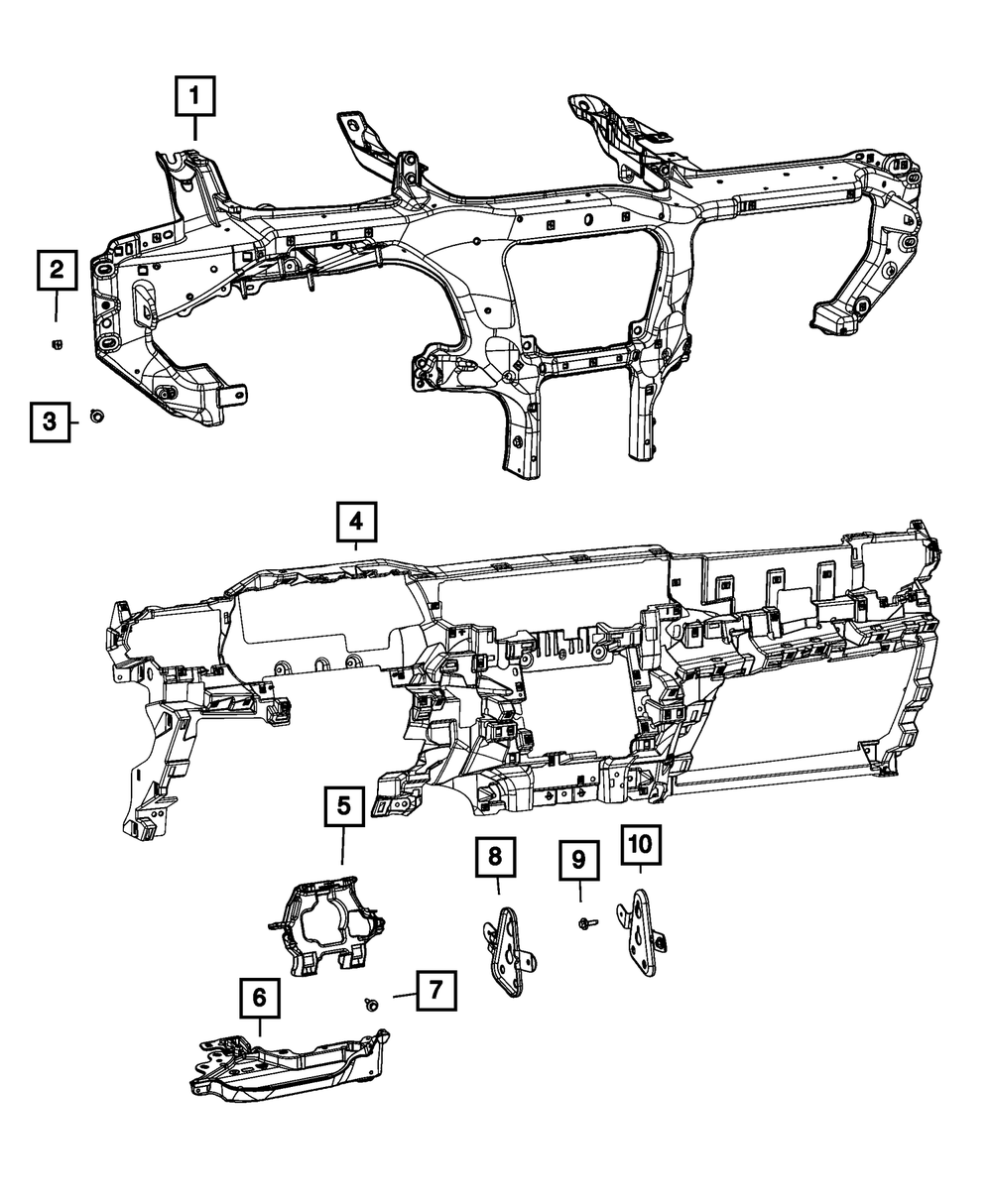 1
2
3
4
5
8
9
10
6
7