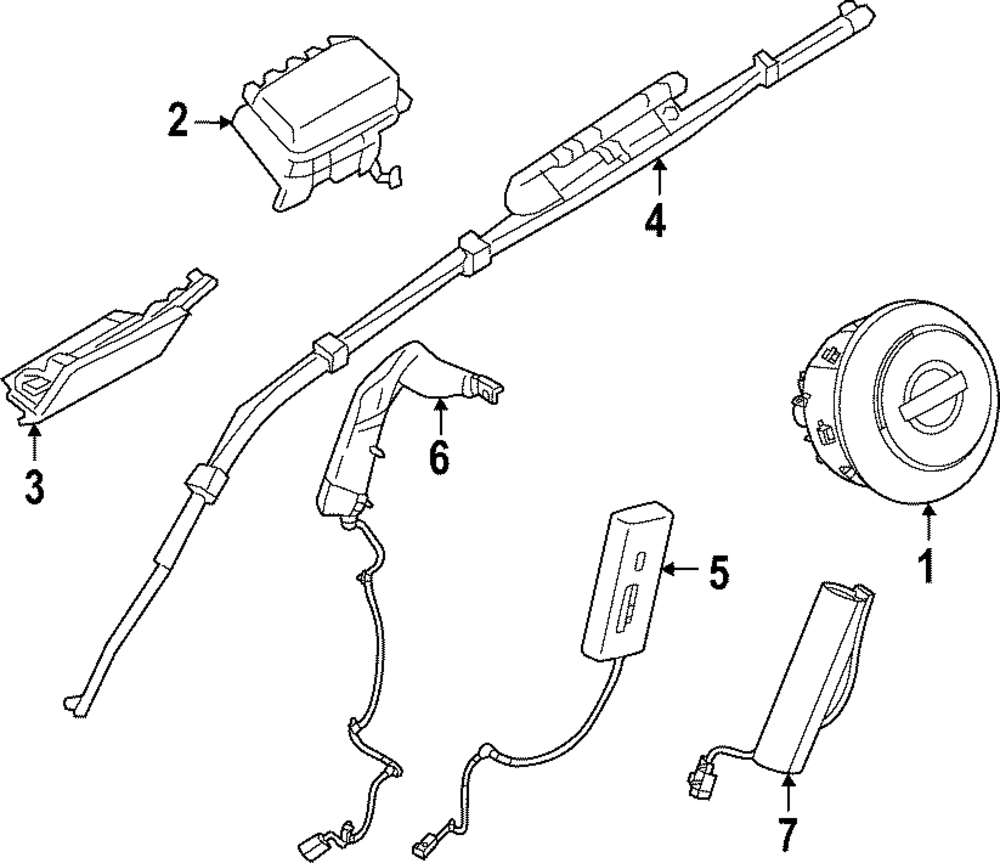 2
4
3
6
1
5
7