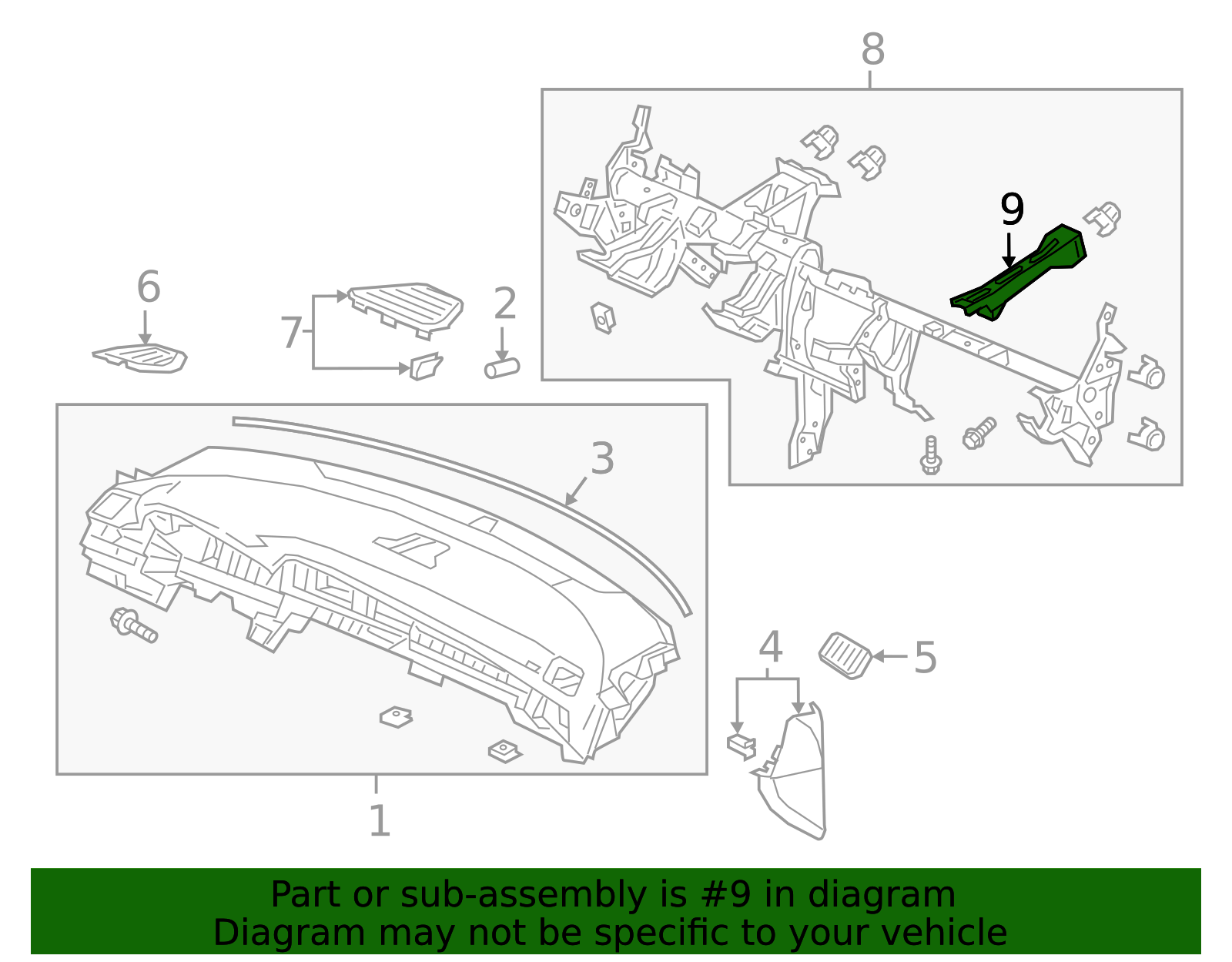 8

9

6

7

2

3

4

5

1

Part or sub-assembly is #9 in diagram
Diagram may not be specific to your vehicle