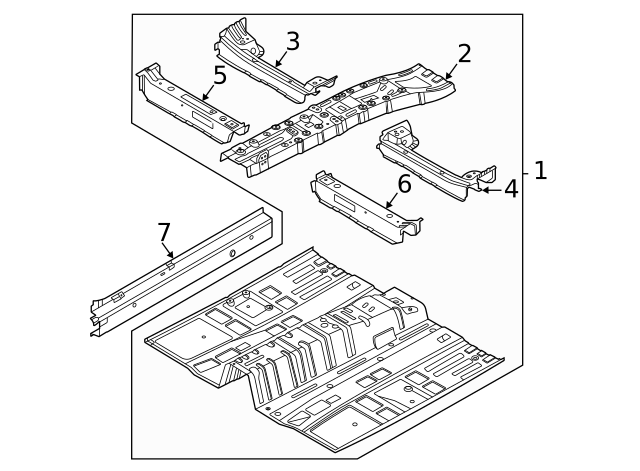 3
2
5
1
4
6
7