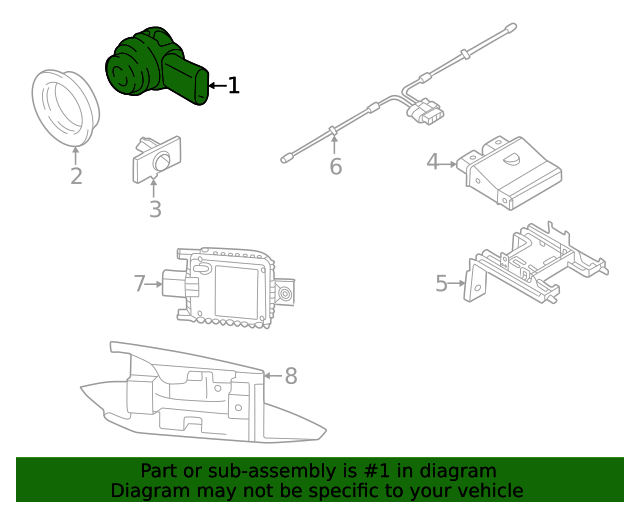 1
2
3
6
4
7
5
8

Part or sub-assembly is #1 in diagram
Diagram may not be specific to your vehicle