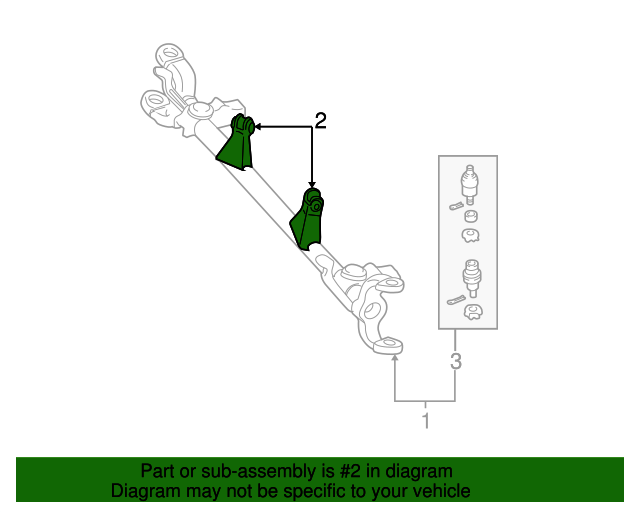 2
3
1

Part or sub-assembly is #2 in diagram
Diagram may not be specific to your vehicle