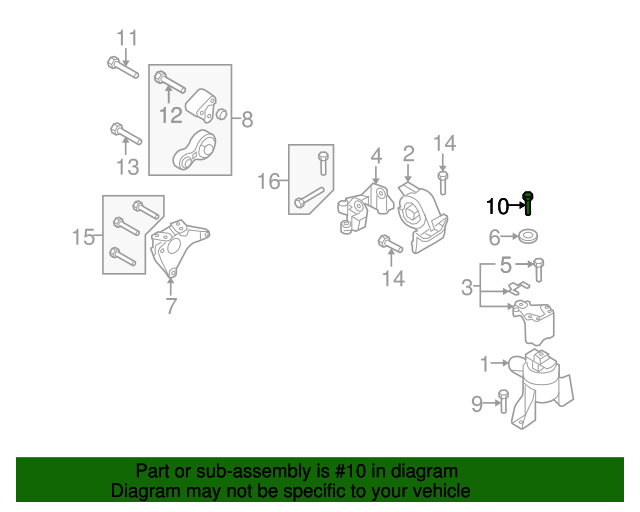 11
12
8
13
16
4
2
14
10
6
15
14
5
3
7
1
9

Part or sub-assembly is #10 in diagram
Diagram may not be specific to your vehicle