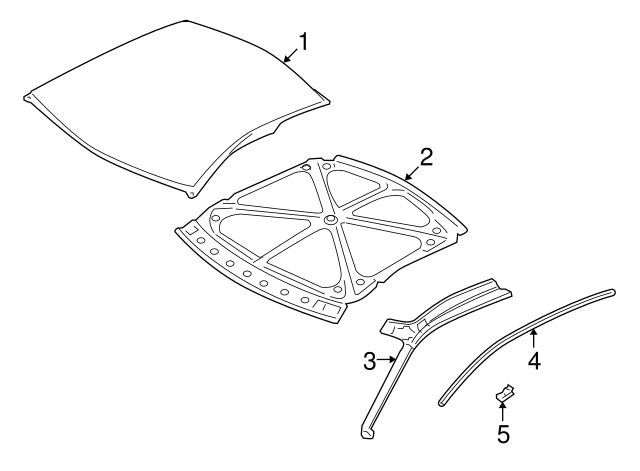 1
2
3
4
5