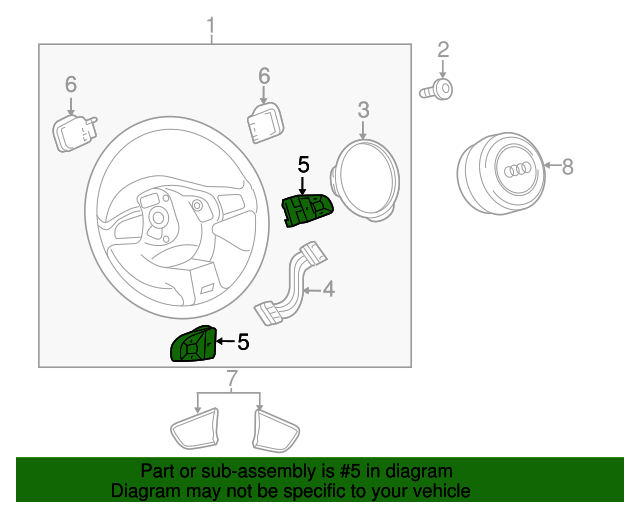 1
2
6
6
3
5
8
4
5
7

Part or sub-assembly is #5 in diagram
Diagram may not be specific to your vehicle