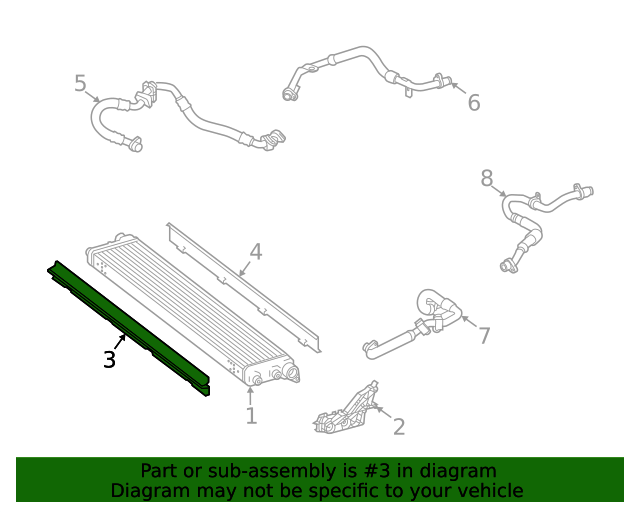 5

6

8

4

7

3

1

2

Part or sub-assembly is #3 in diagram
Diagram may not be specific to your vehicle