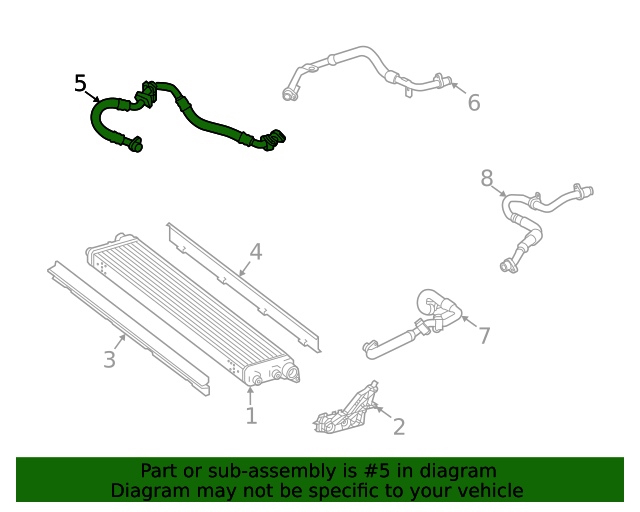 5
6
8
4
7
3
1
2

Part or sub-assembly is #5 in diagram
Diagram may not be specific to your vehicle