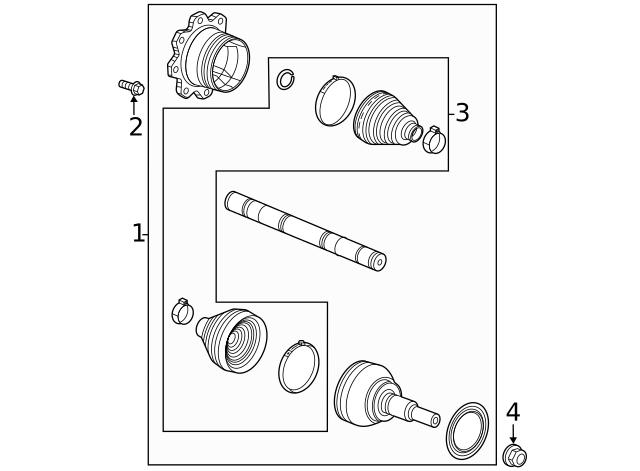 2
3
1
4