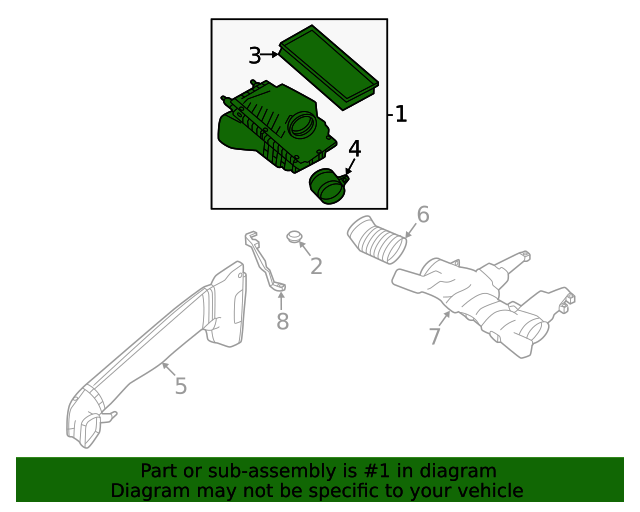 3
1
4
6
2
8
7
5

Part or sub-assembly is #1 in diagram
Diagram may not be specific to your vehicle