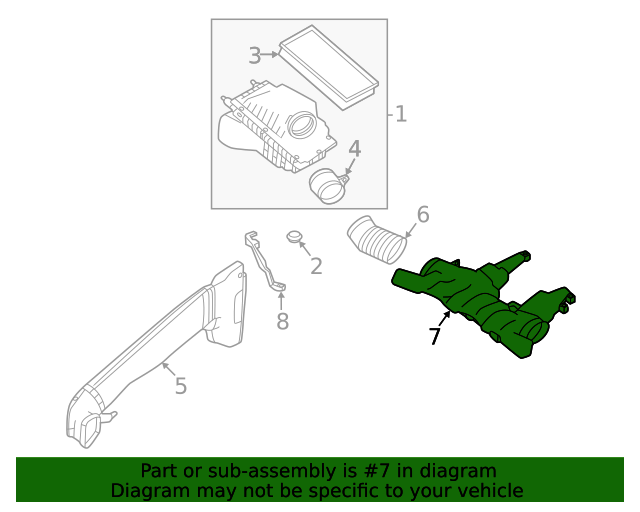 3
1
4
6
2
8
7
5

Part or sub-assembly is #7 in diagram
Diagram may not be specific to your vehicle