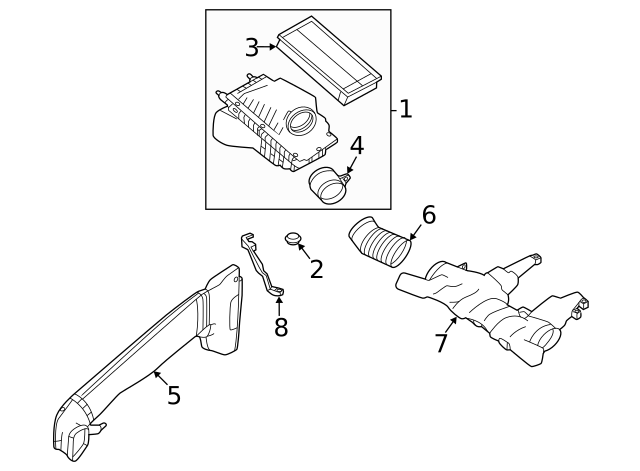 3
1
4
6
2
8
7
5