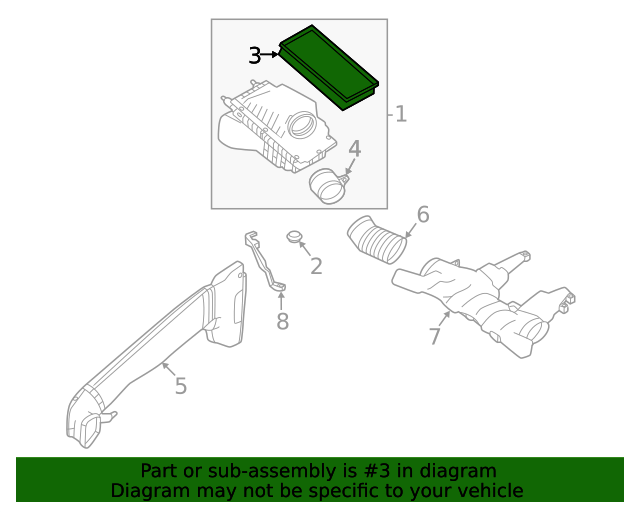 3
1
4
6
2
8
7
5

Part or sub-assembly is #3 in diagram
Diagram may not be specific to your vehicle