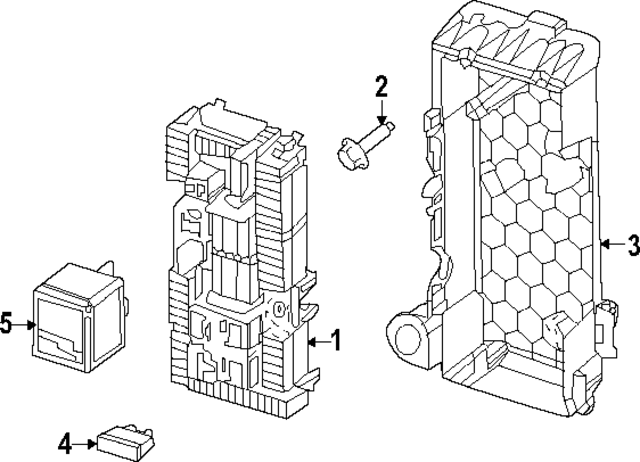 2

3

5

1

4