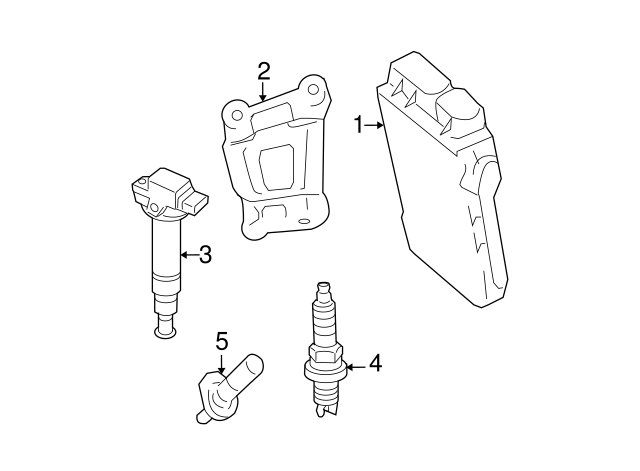 2
1
3
5
4