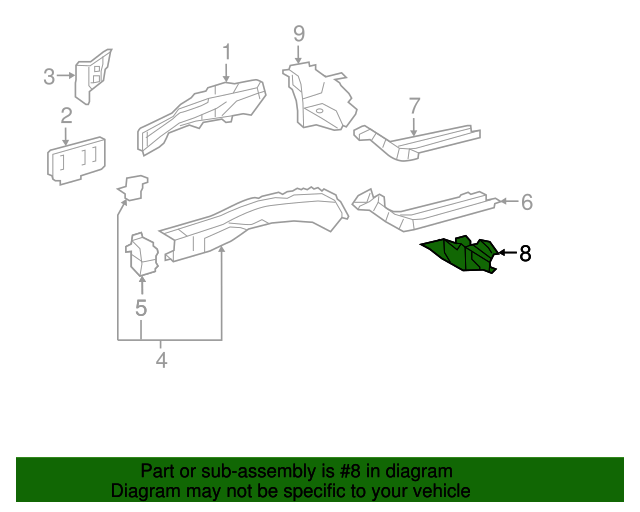 9
1
3
7
2
6
8
5
4

Part or sub-assembly is #8 in diagram
Diagram may not be specific to your vehicle