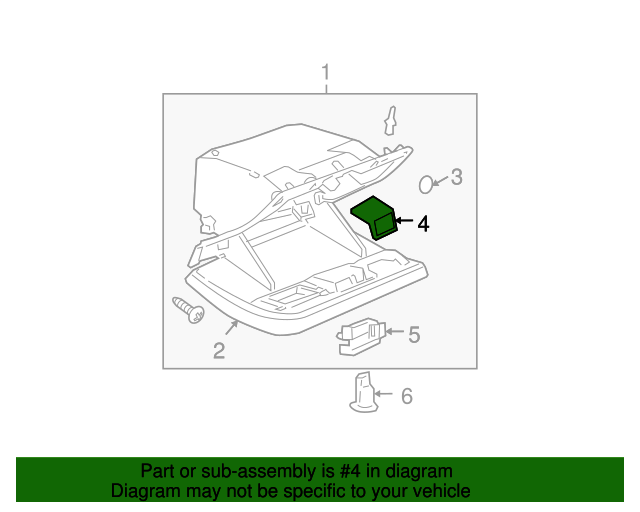 1

3

4

2

5

6

Part or sub-assembly is #4 in diagram
Diagram may not be specific to your vehicle