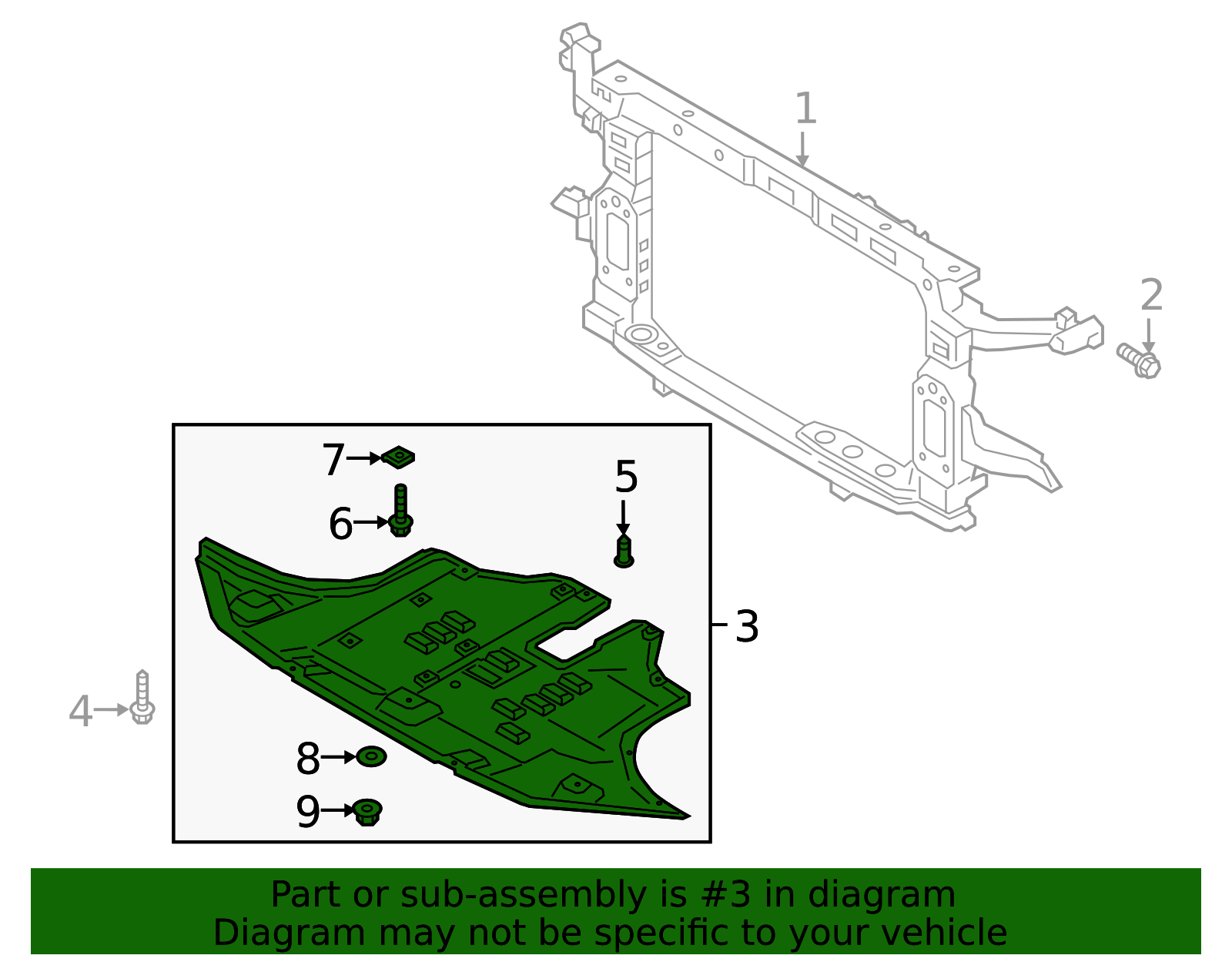 1
2
7
5
6
3
4
8
9

Part or sub-assembly is #3 in diagram
Diagram may not be specific to your vehicle