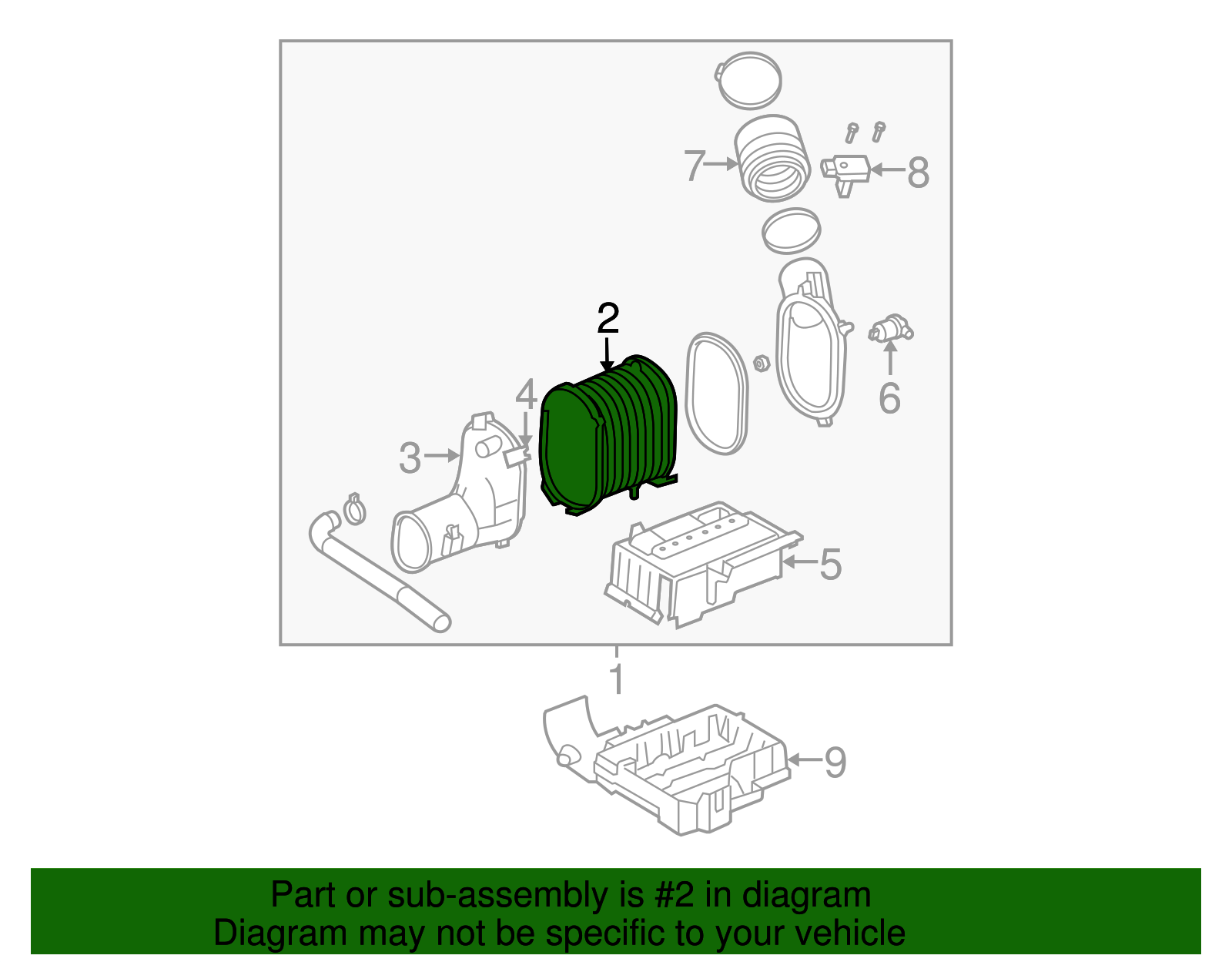 7
8
2
4
6
3
5
1
9

Part or sub-assembly is #2 in diagram
Diagram may not be specific to your vehicle