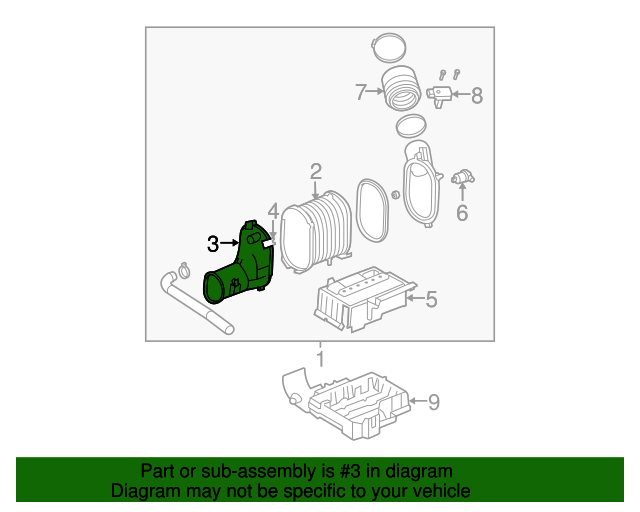 7
8
2
6
4
3
5
1
9

Part or sub-assembly is #3 in diagram
Diagram may not be specific to your vehicle