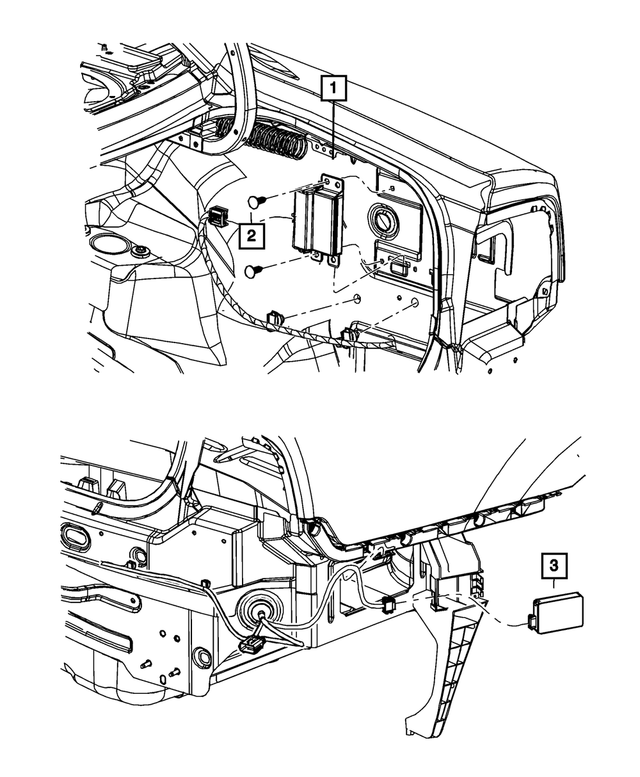 1
2
3