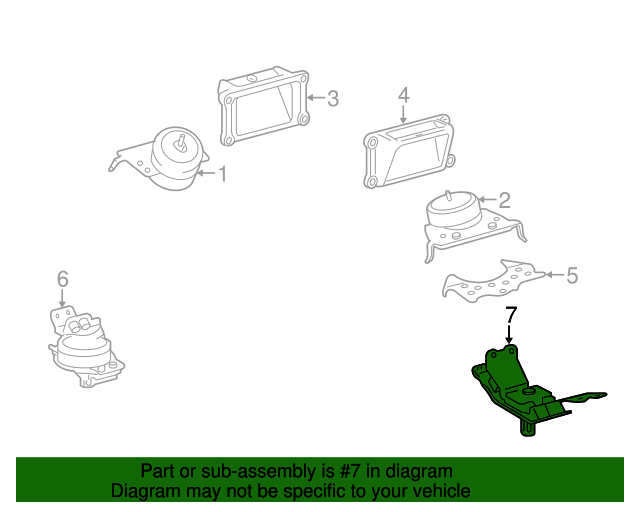 3

4

1

2

6

5

7

Part or sub-assembly is #7 in diagram
Diagram may not be specific to your vehicle