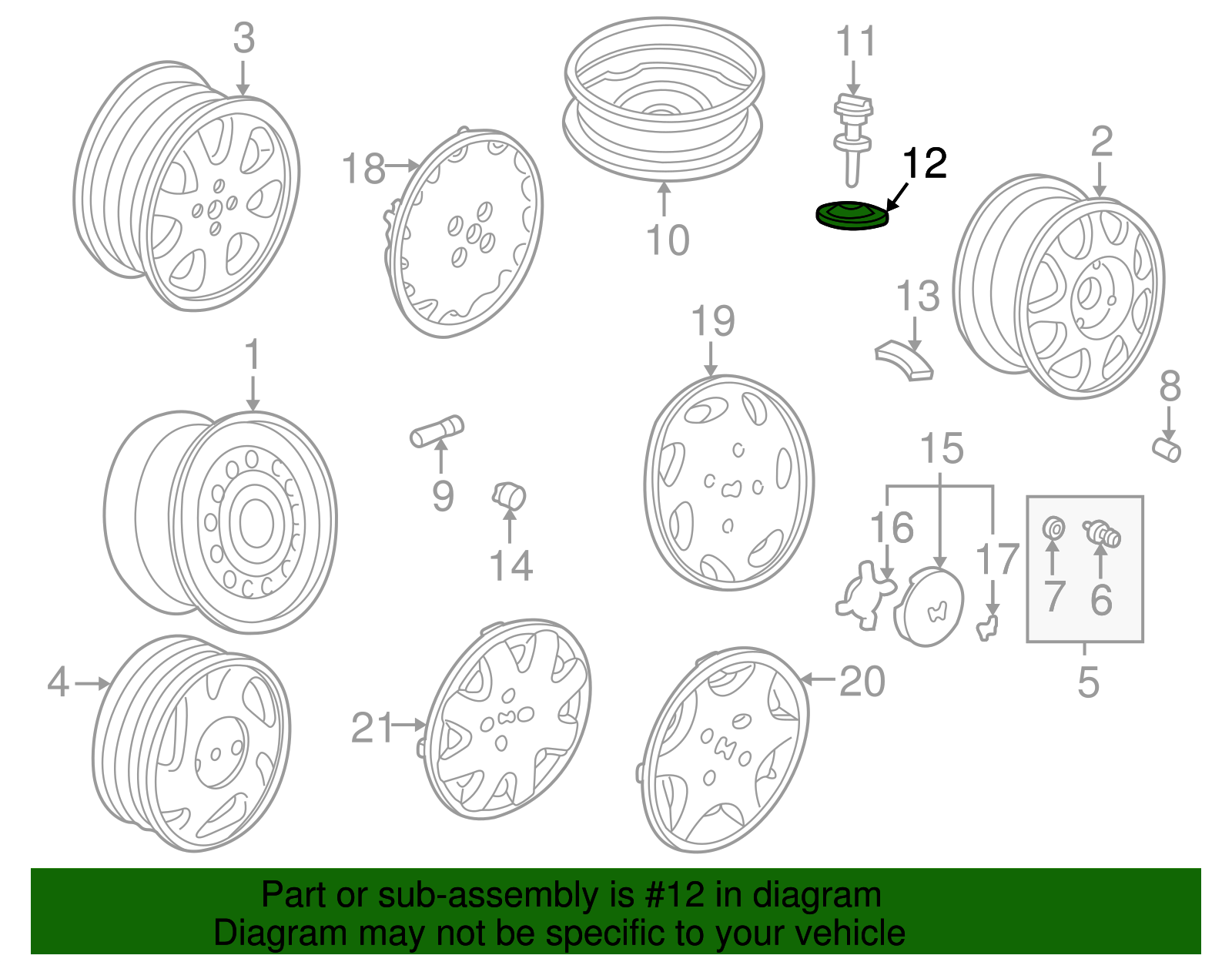 3
18
10
11
12
2
13
19
1
9
14
8
15
16
17
7
6
5
4
21
20

Part or sub-assembly is #12 in diagram
Diagram may not be specific to your vehicle