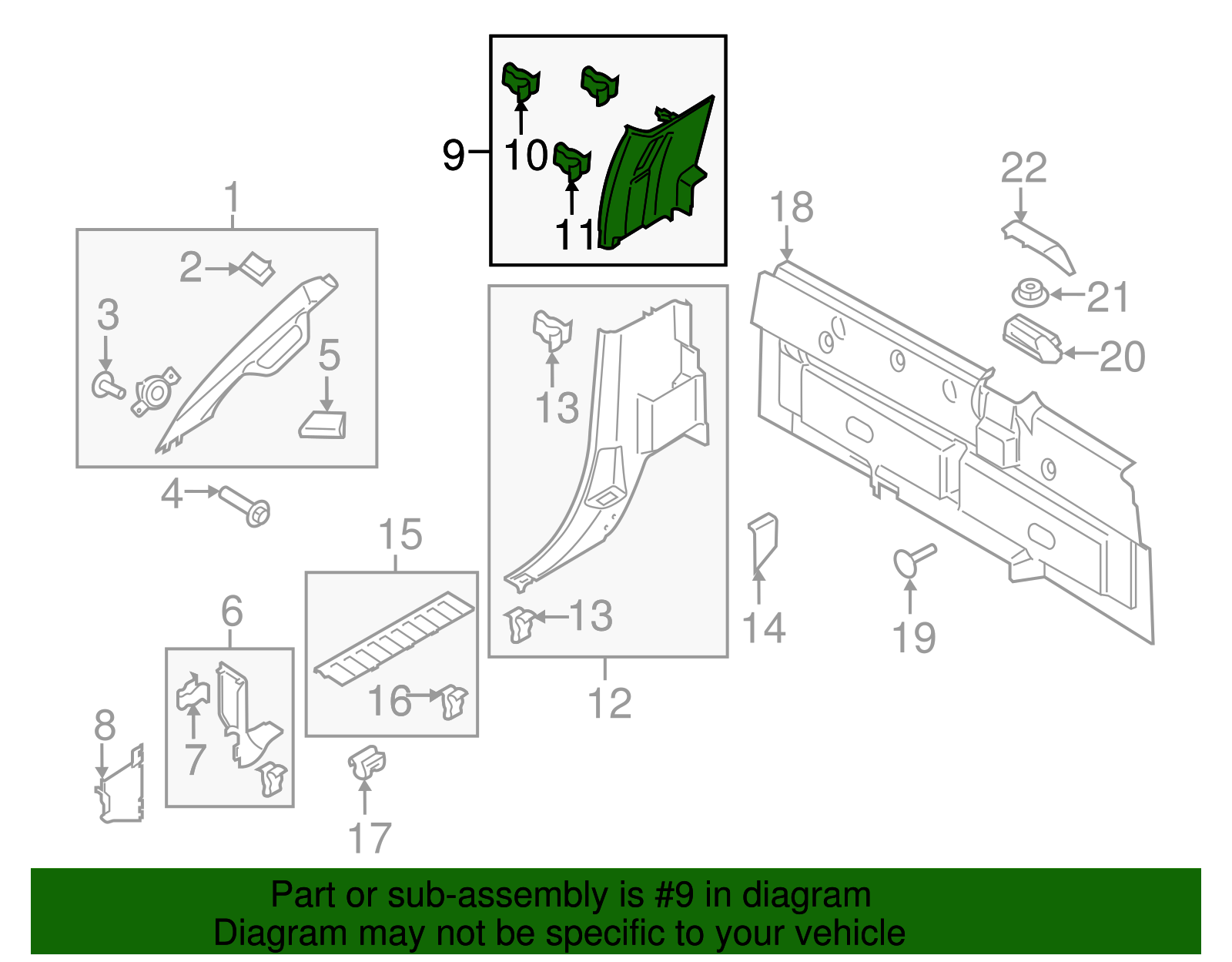 9
10
11
1
2
3
5
4
22
18
21
20
13
13
12
14
19
15
16
6
7
8
17

Part or sub-assembly is #9 in diagram
Diagram may not be specific to your vehicle