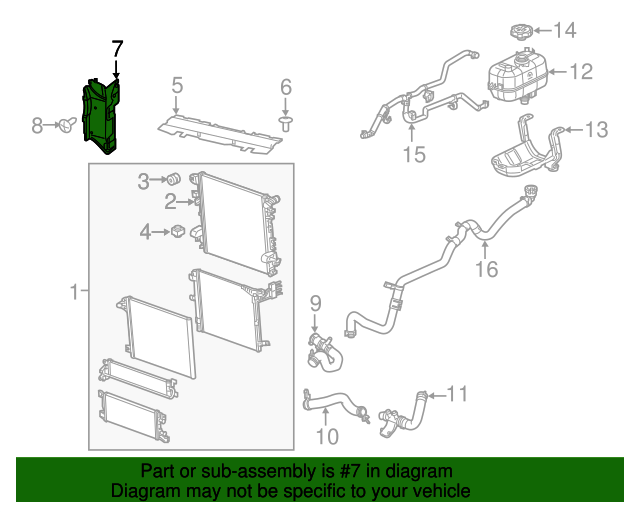 7
8
5
6
14
12
13
15
3
2
4
1
16
9
11
10

Part or sub-assembly is #7 in diagram
Diagram may not be specific to your vehicle