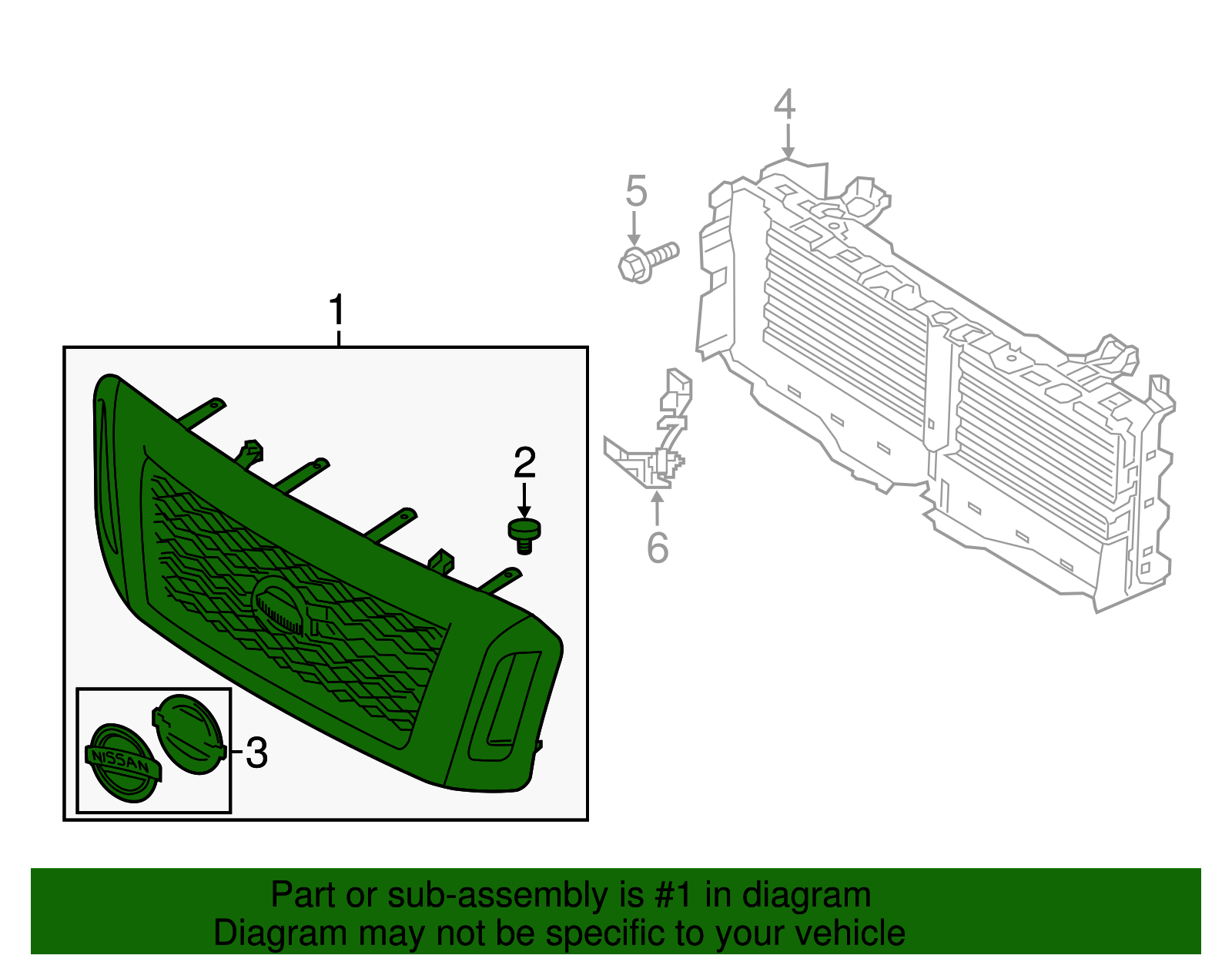 4

5

1

2

6

NISSAN

3

Part or sub-assembly is #1 in diagram
Diagram may not be specific to your vehicle