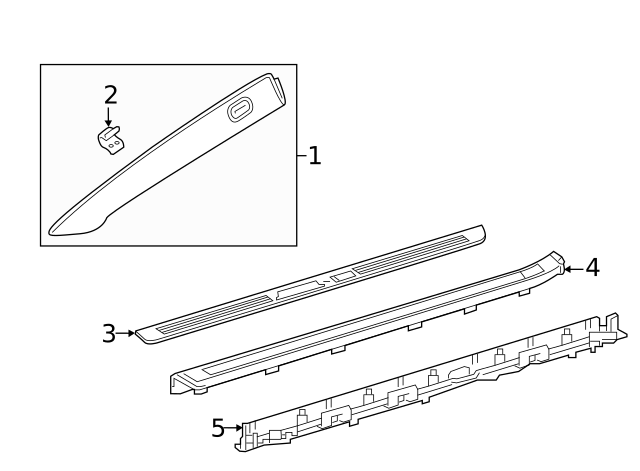 2
1
4
3
5