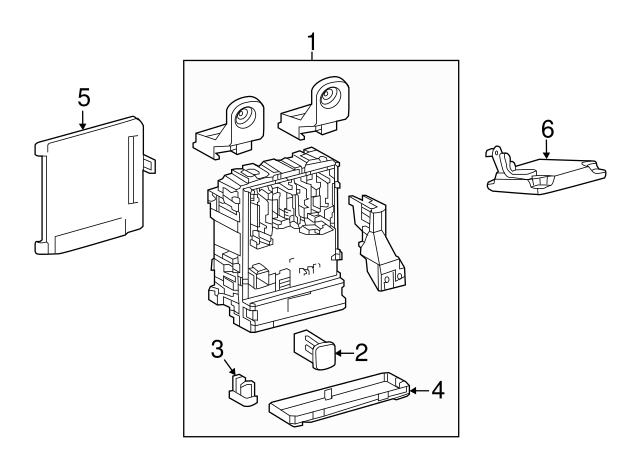 1
5
6
3
2
4