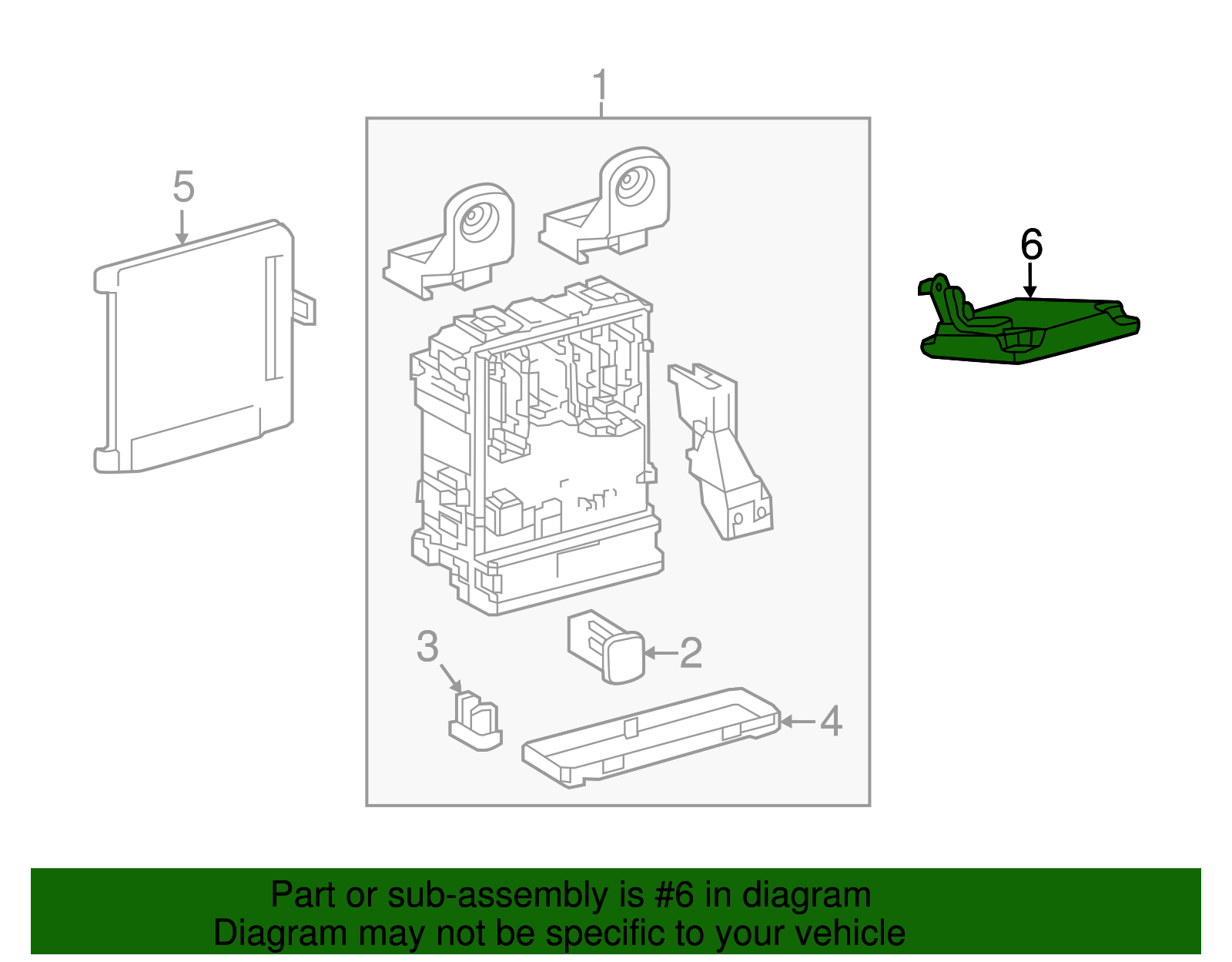 1

5

6

3

2

4

Part or sub-assembly is #6 in diagram
Diagram may not be specific to your vehicle