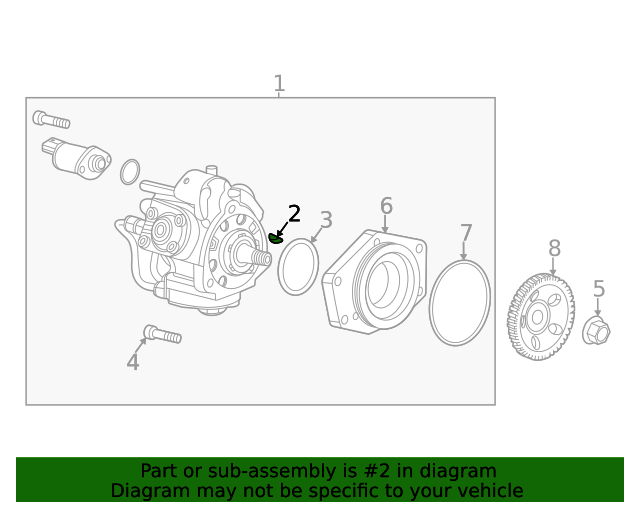 1
2
3
6
7
8
5
4

Part or sub-assembly is #2 in diagram
Diagram may not be specific to your vehicle