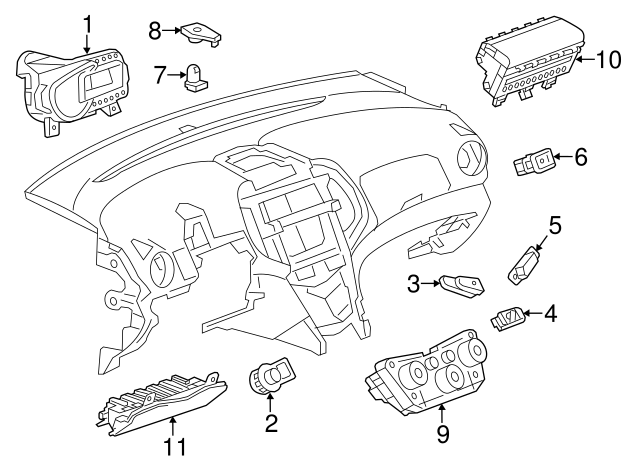 1
8
7
10
6
5
3
4
2
9
11