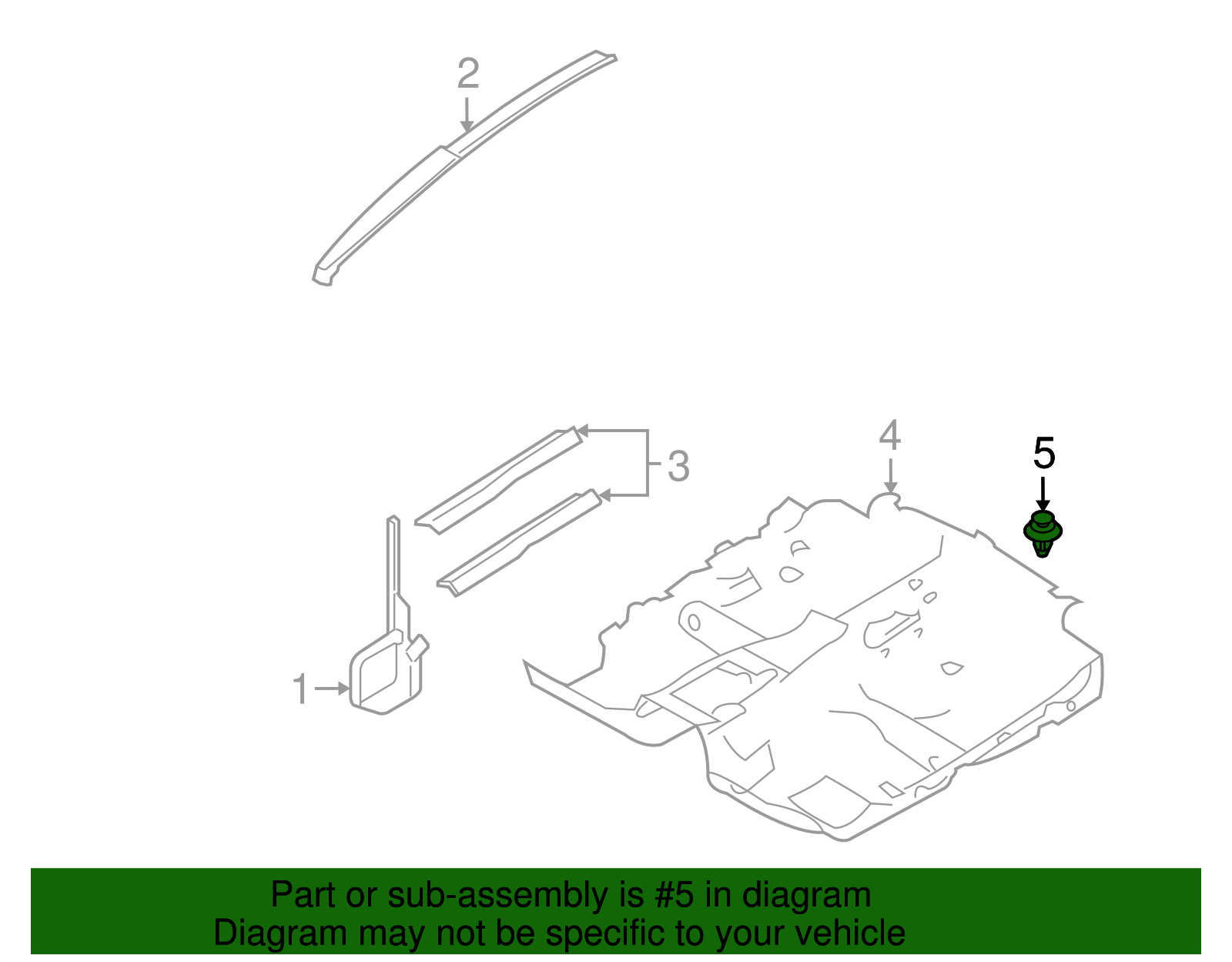 2

3

4

5

1

Part or sub-assembly is #5 in diagram
Diagram may not be specific to your vehicle