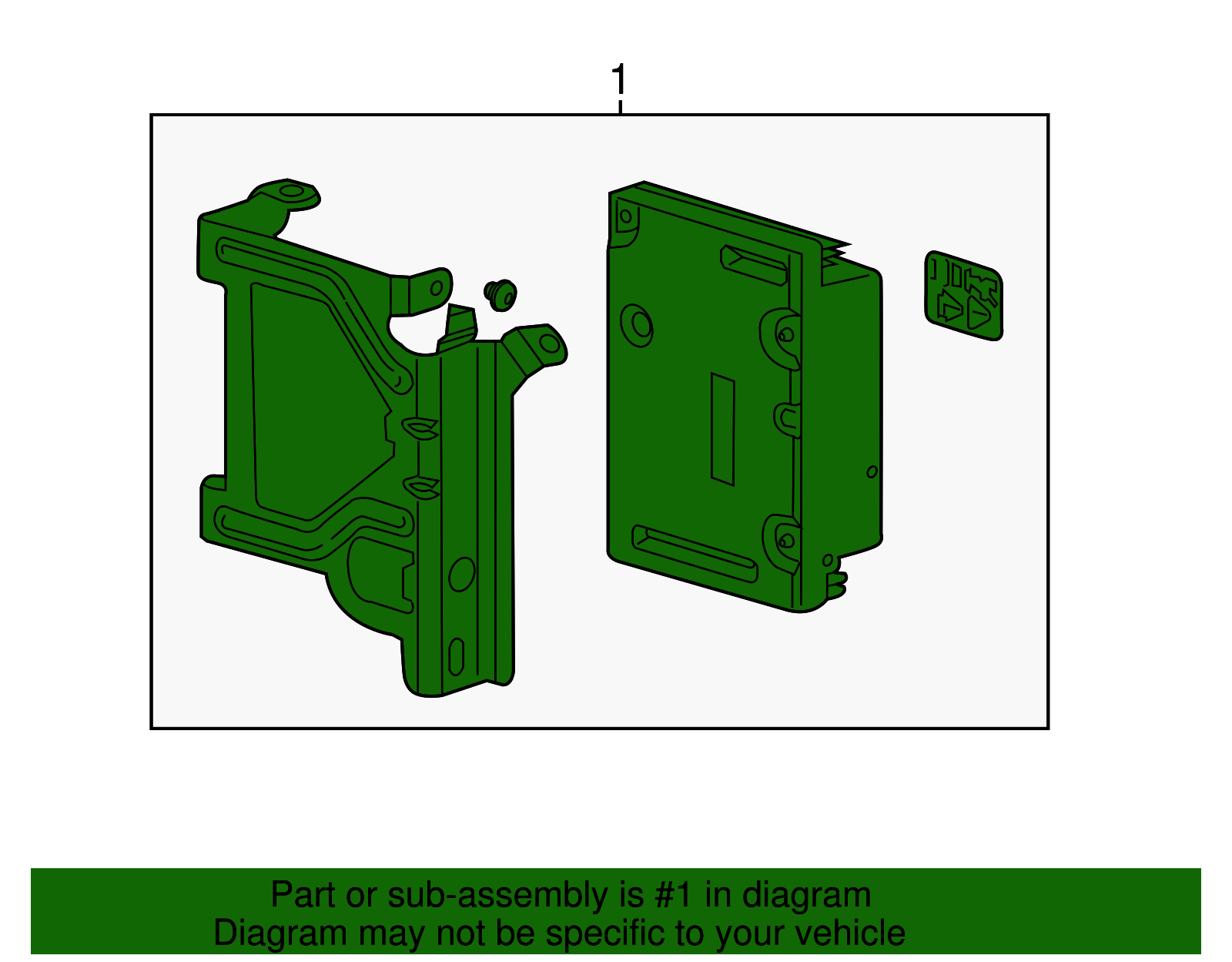 1

Part or sub-assembly is #1 in diagram
Diagram may not be specific to your vehicle