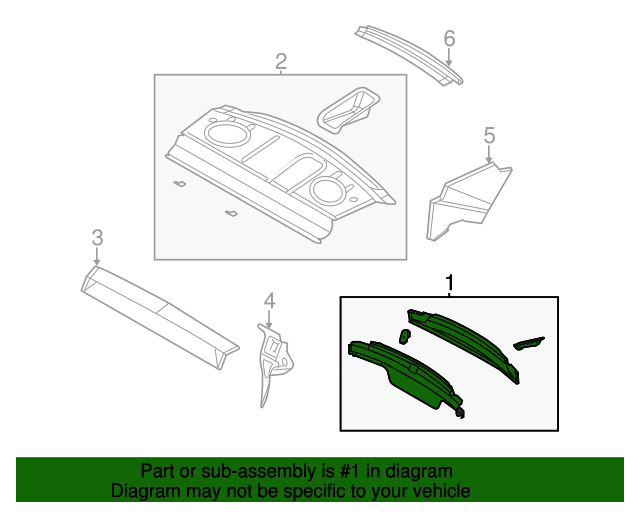 6
2
5
3
4
1

Part or sub-assembly is #1 in diagram
Diagram may not be specific to your vehicle