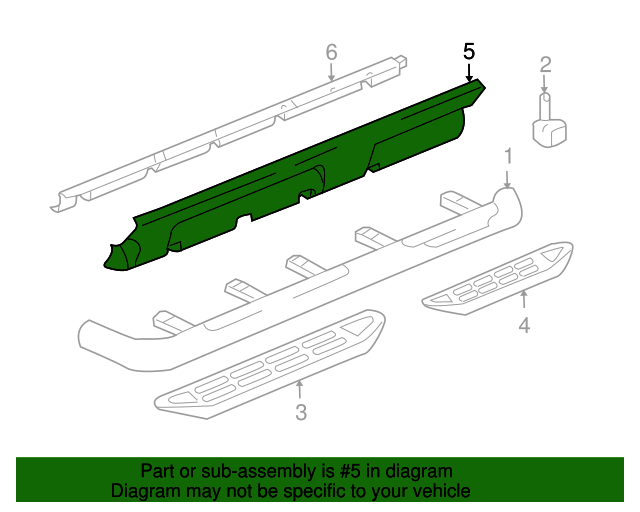 6
5
2
1
4
3

Part or sub-assembly is #5 in diagram
Diagram may not be specific to your vehicle