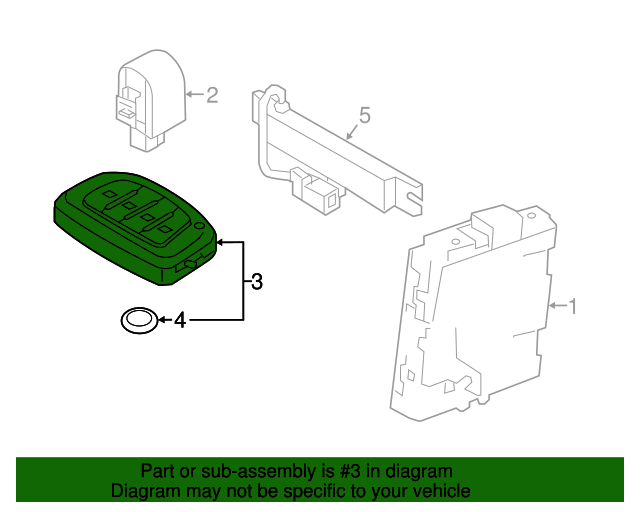 2

5

3

4

1

Part or sub-assembly is #3 in diagram
Diagram may not be specific to your vehicle