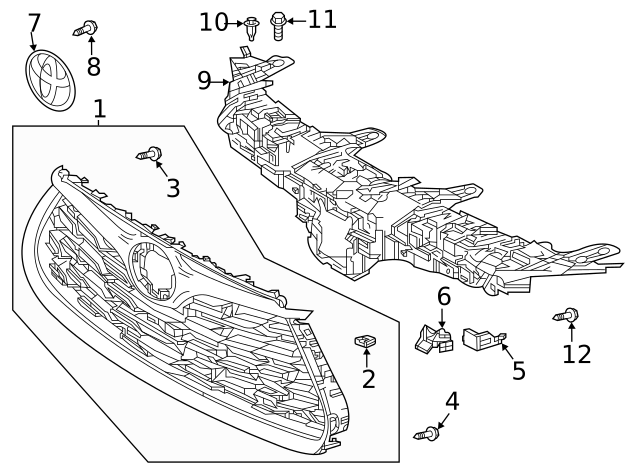 7
8
10
11
9
1
3
6
12
5
2
4