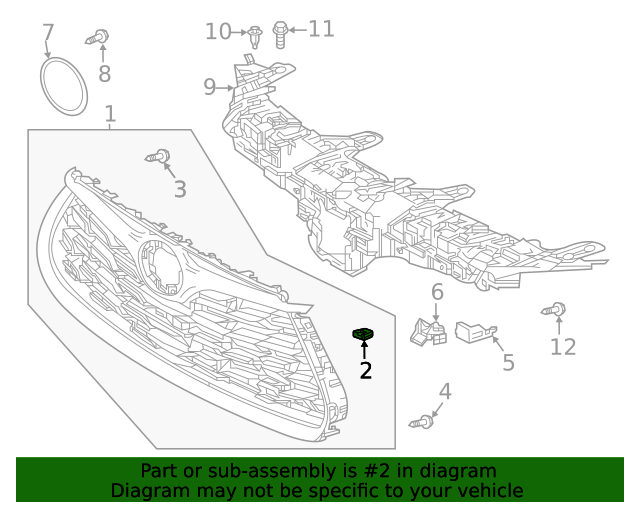 7
8
10
11
9
1
3
6
12
5
2
4

Part or sub-assembly is #2 in diagram
Diagram may not be specific to your vehicle