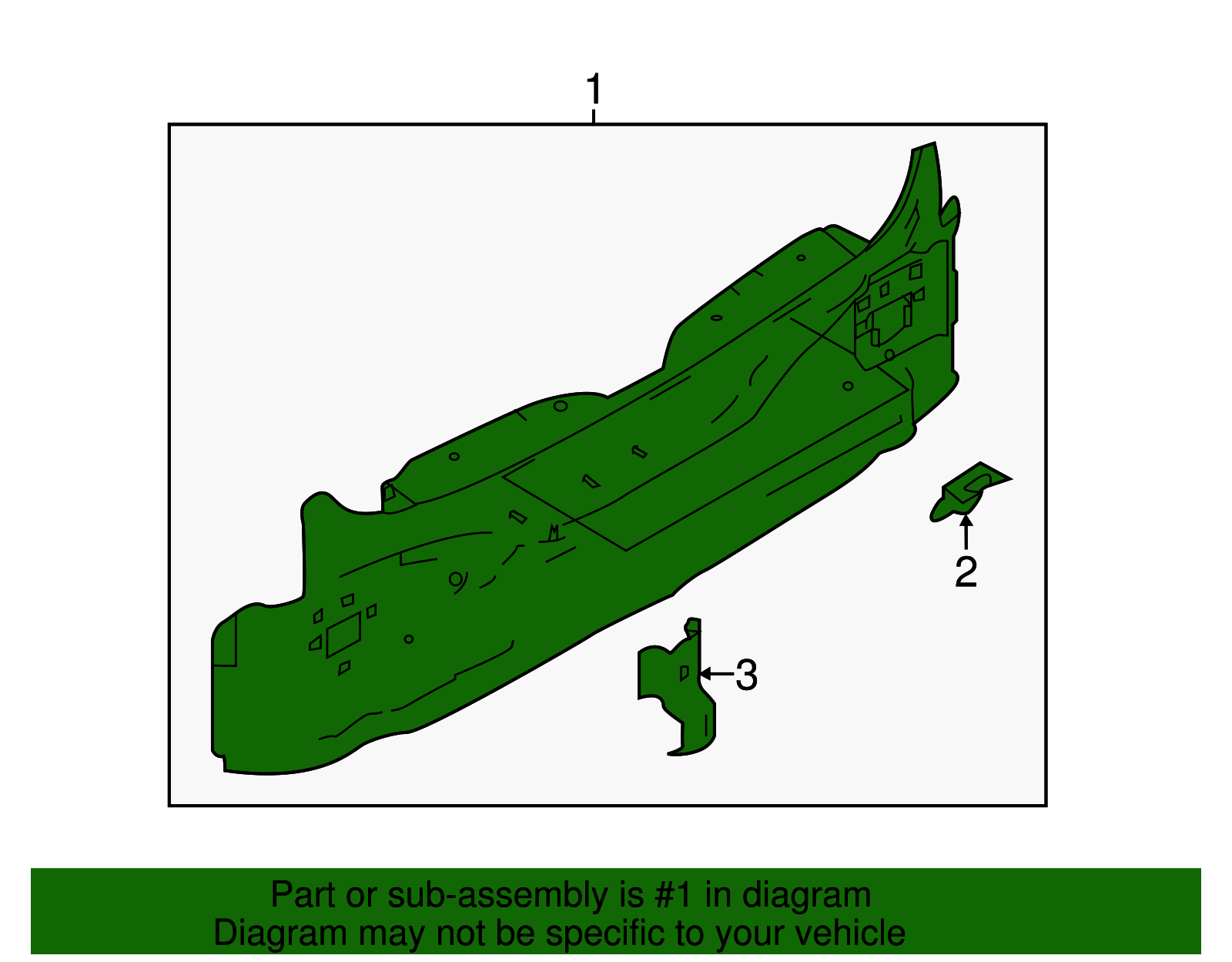 1

2

3

Part or sub-assembly is #1 in diagram
Diagram may not be specific to your vehicle