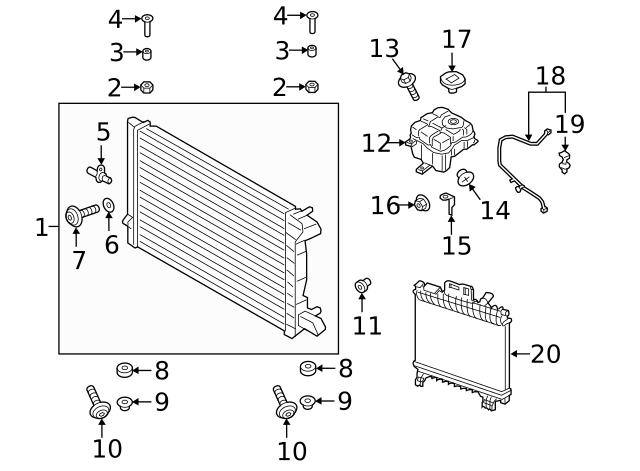 4
3
2
4
3
2
13
17
18
19
12
5
1
7
6
16
14
15
11
20
8
9
10
8
9
10